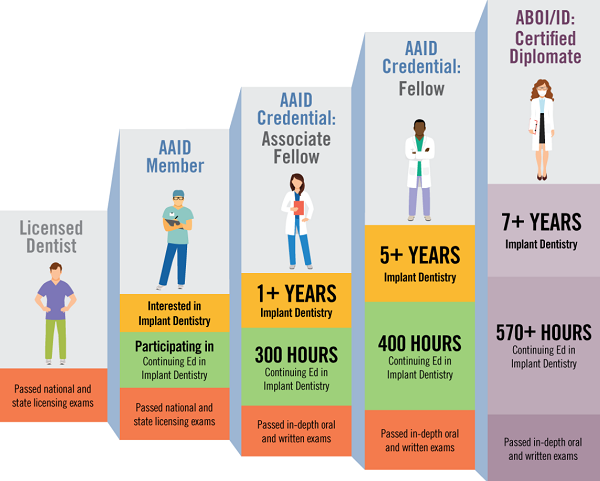 Licensed Dentist

Passed national and state licensing exams

AAID Member

Interested in Implant Dentistry

Participating in Continuing Ed in Implant Dentistry

Passed national and state licensing exams

AAID Credential: Associate Fellow

1+ YEARS Implant Dentistry

300 HOURS Continuing Ed in Implant Dentistry

Passed in-depth oral and written exams

AAID Credential: Fellow

5+ YEARS Implant Dentistry

400 HOURS Continuing Ed in Implant Dentistry

Passed in-depth oral and written exams

ABOI/ID: Certified Diplomate

7+ YEARS Implant Dentistry

570+ HOURS Continuing Ed in Implant Dentistry

Passed in-depth oral and written exams